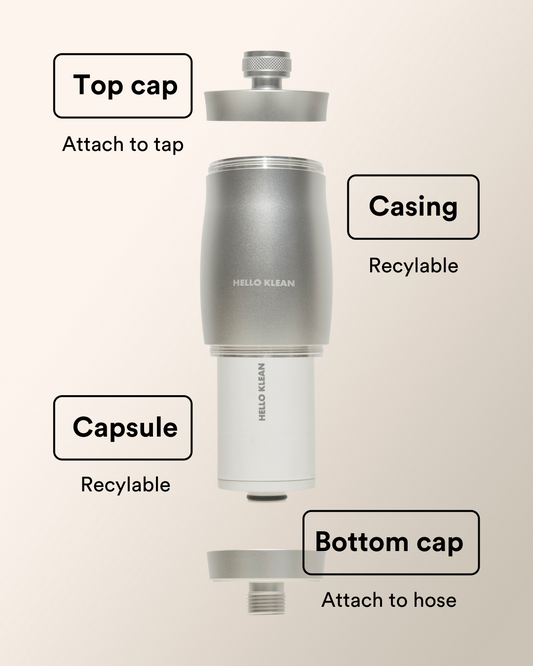 Top cap

Attach to tap

Casing

Recylable

HELLO KLEAN

HELLO KLEAN

Capsule

Recylable

Bottom cap

Attach to hose